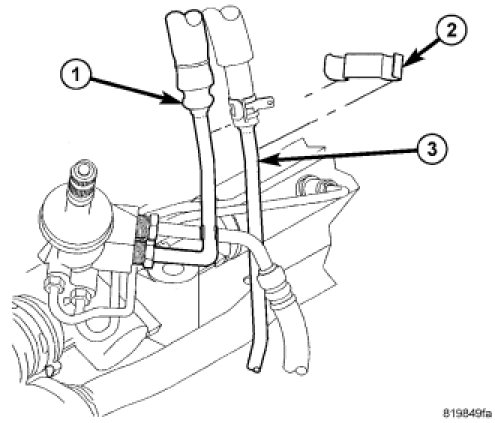 1
2
3
819849fa