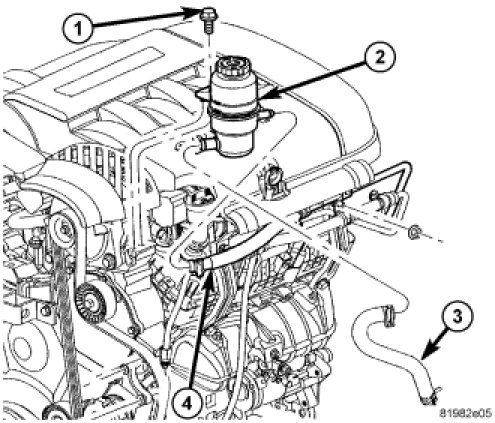 1
2
3
4
81982e05