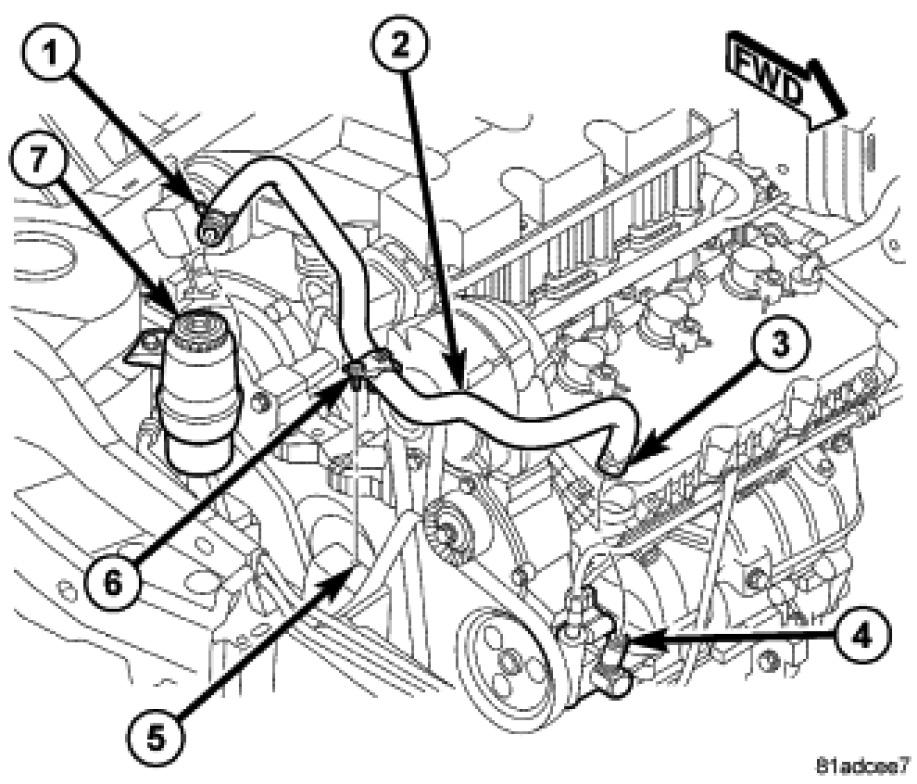 1
2
FWD
7
3
6
4
5
81adcee7