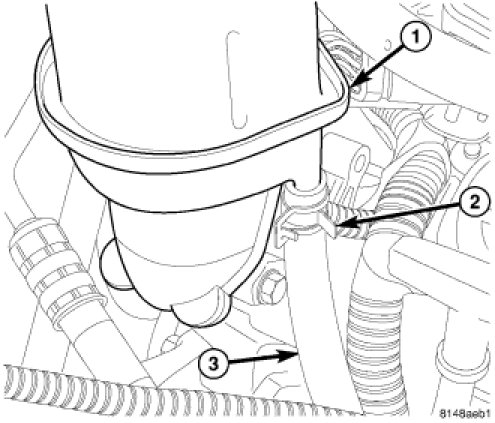 1
2
3
8148aeb1