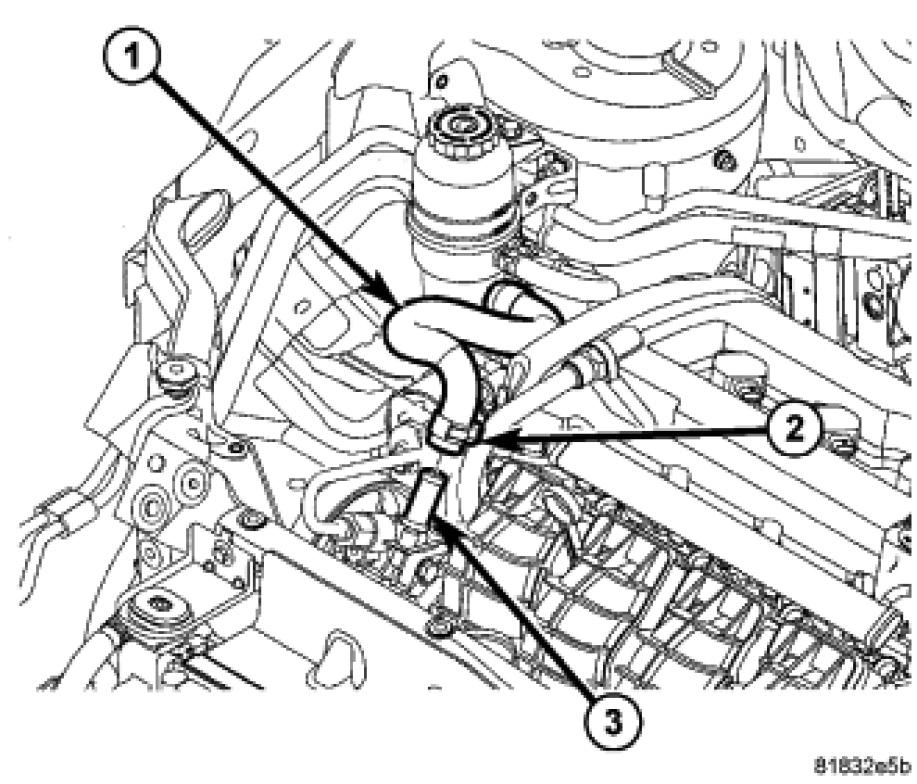 1
2
3
81832e5b