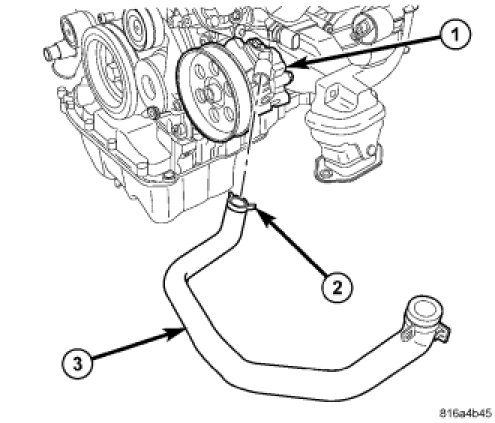 1
2
3
816a4b45