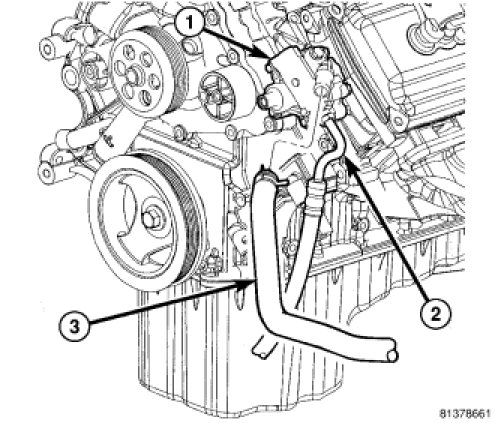 1
2
3
81378661