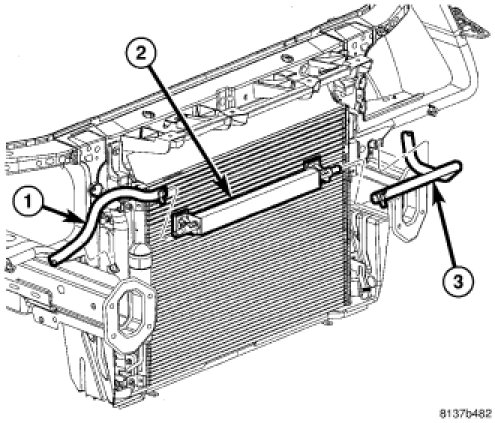 2
1
3
8137b482