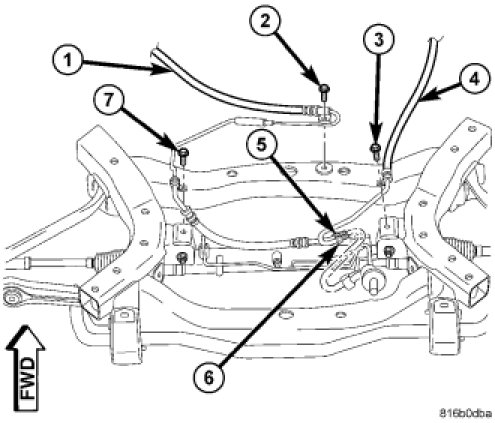 1
2
3
4
7
5
6
FWD
816b0dba