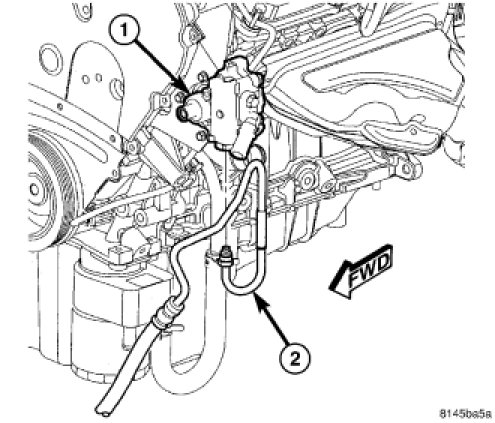 1
FWD
2
8145ba5a