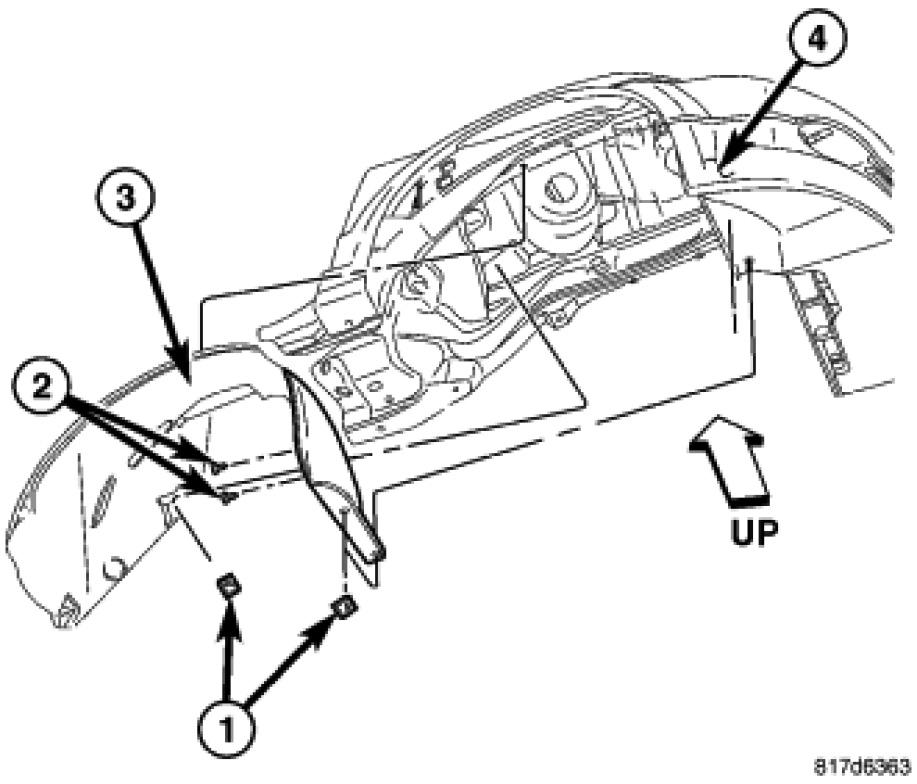 4
3
2
UP
1
817d6363