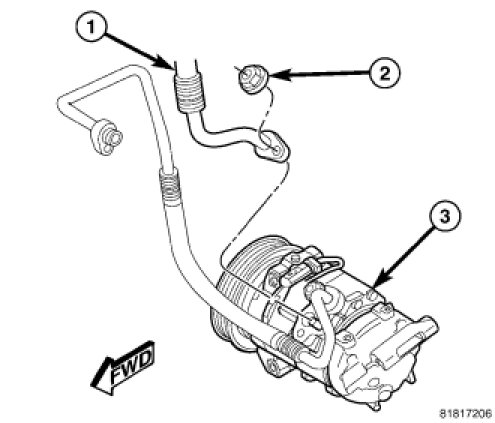 1
2
3
FWD
81817206