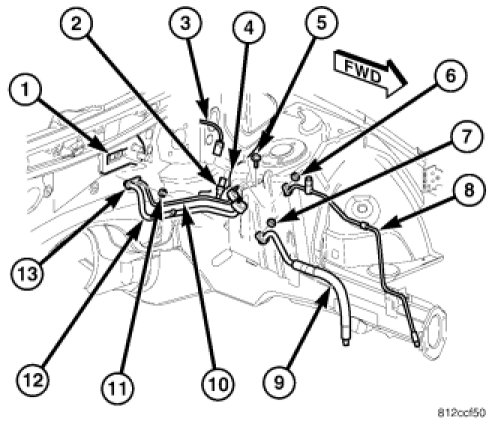 2
3
4
5
FWD
1
6
7
8
13
12
11
10
9
812ccf50