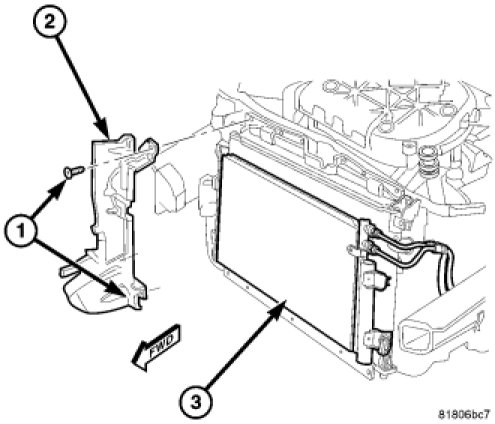 2

1

FWD

3

81806bc7