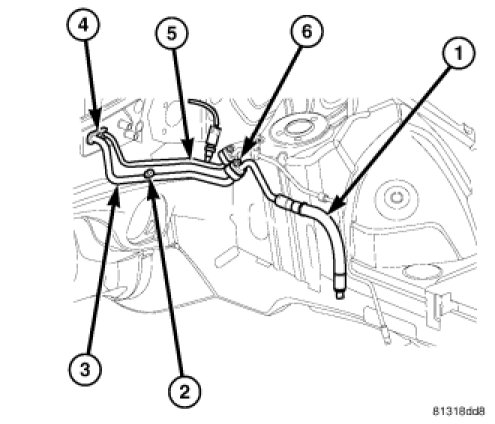 4
5
6
1
3
2
81318dd8