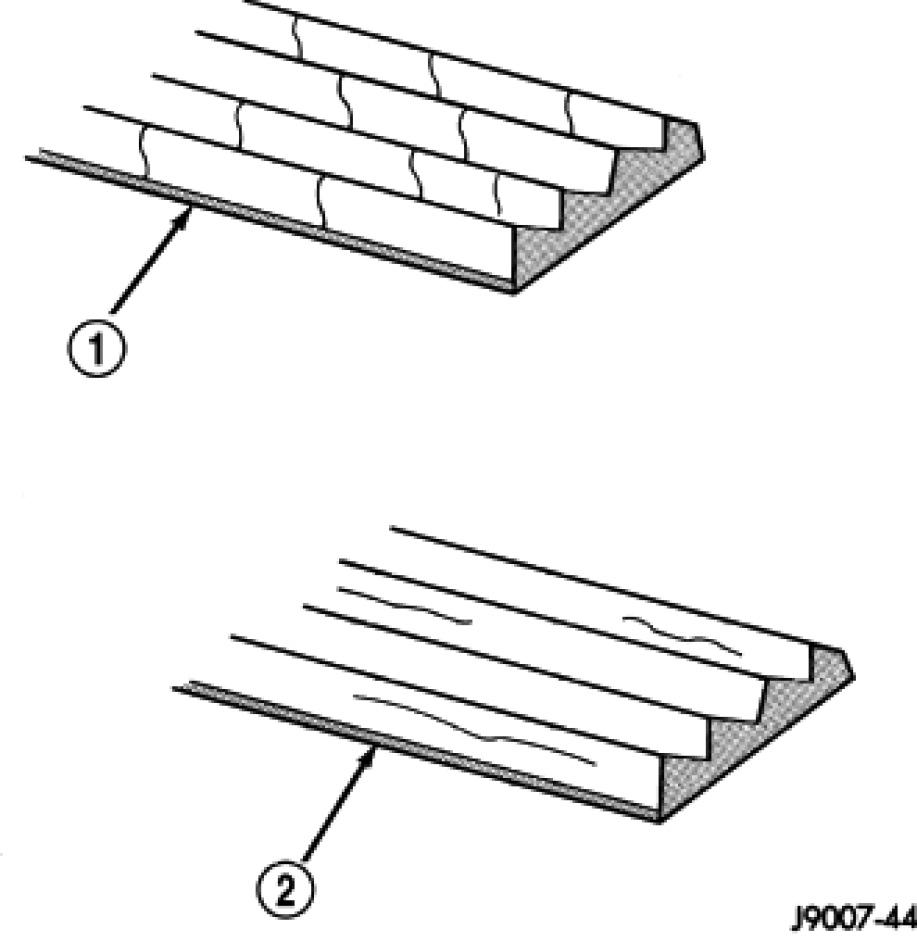 1

2

J9007-44