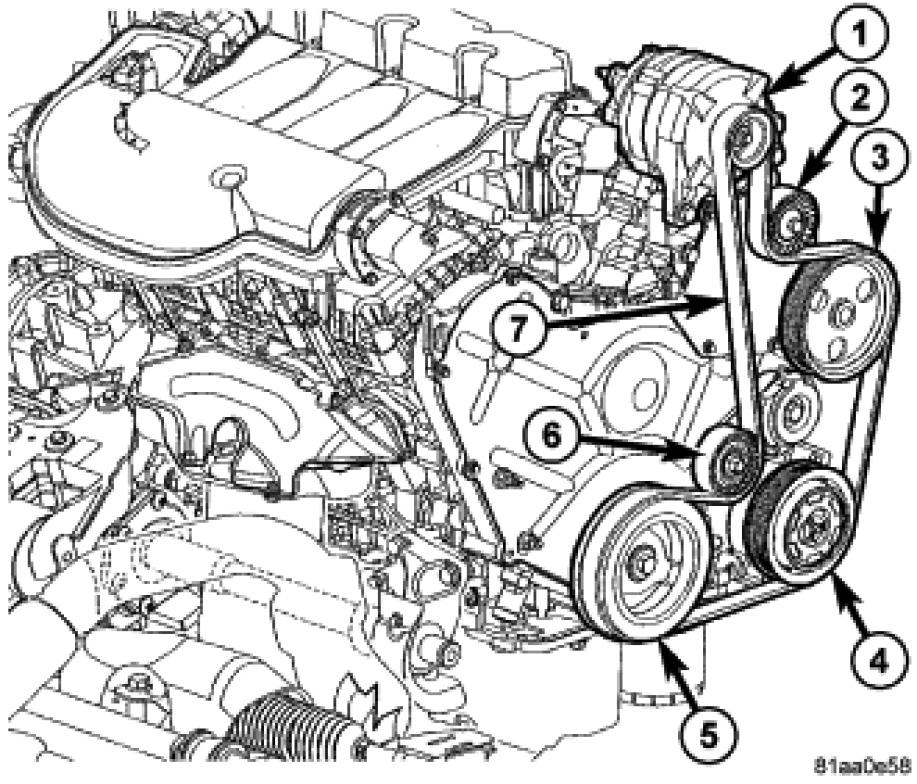 1
2
3
7
6
4
5
81aa0e58