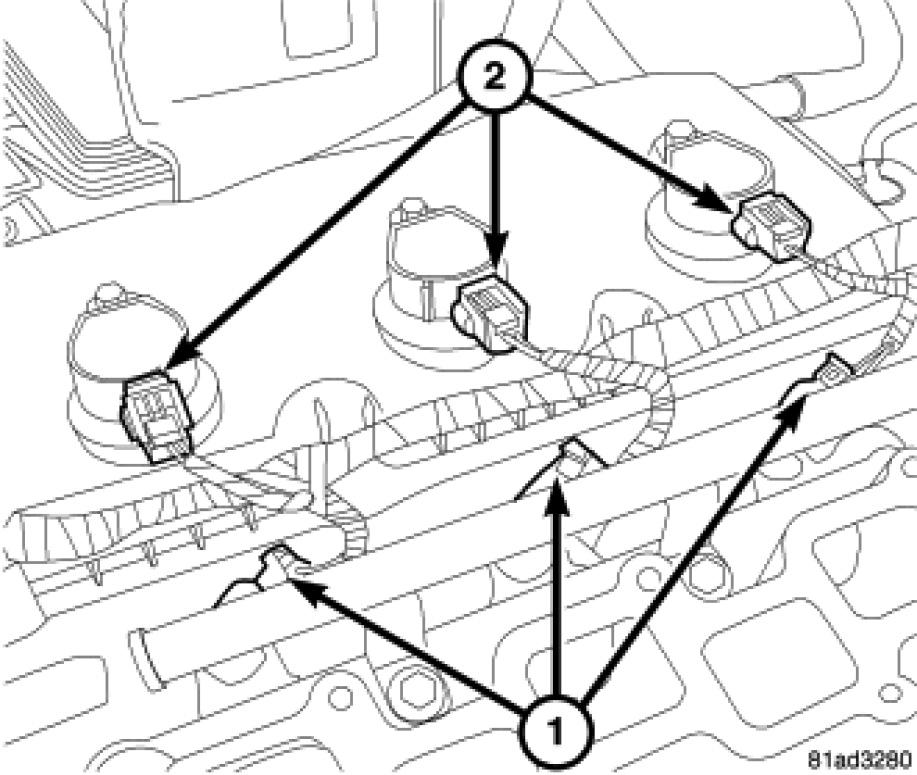 2
1
81ad3280