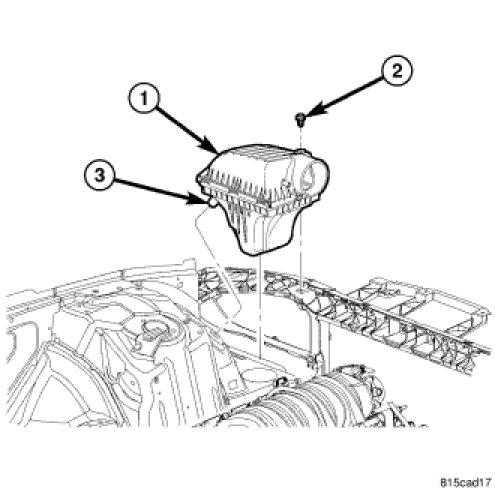 1

2

3

815cad17