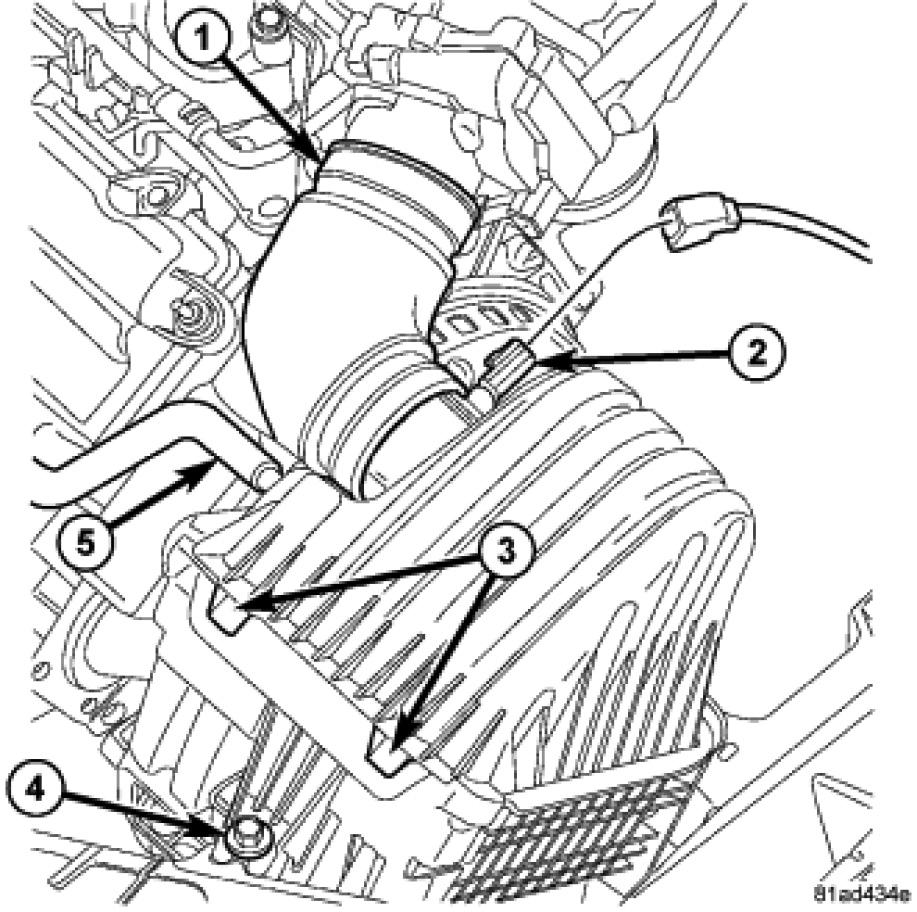 1
2
5
3
4
81ad434e