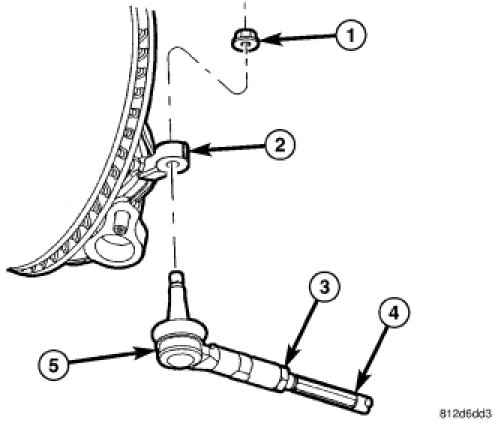 1
2
3
4
5
812d6dd3