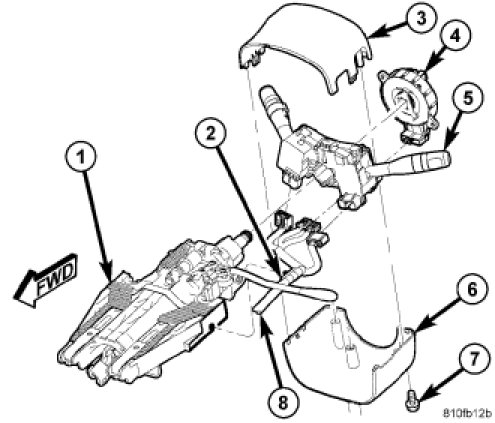 3
4
5
2
1
FWD
6
7
8
810fb12b