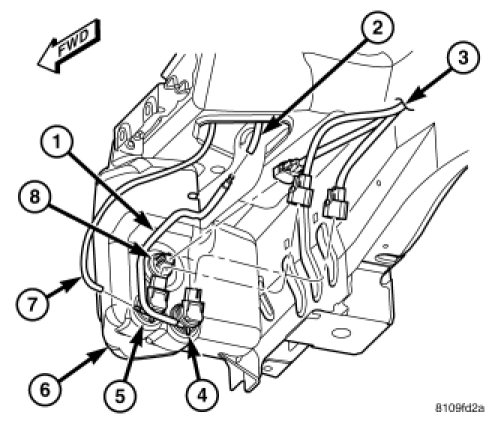 FWD

2

3

1

8

7

6

5

4

8109fd2a