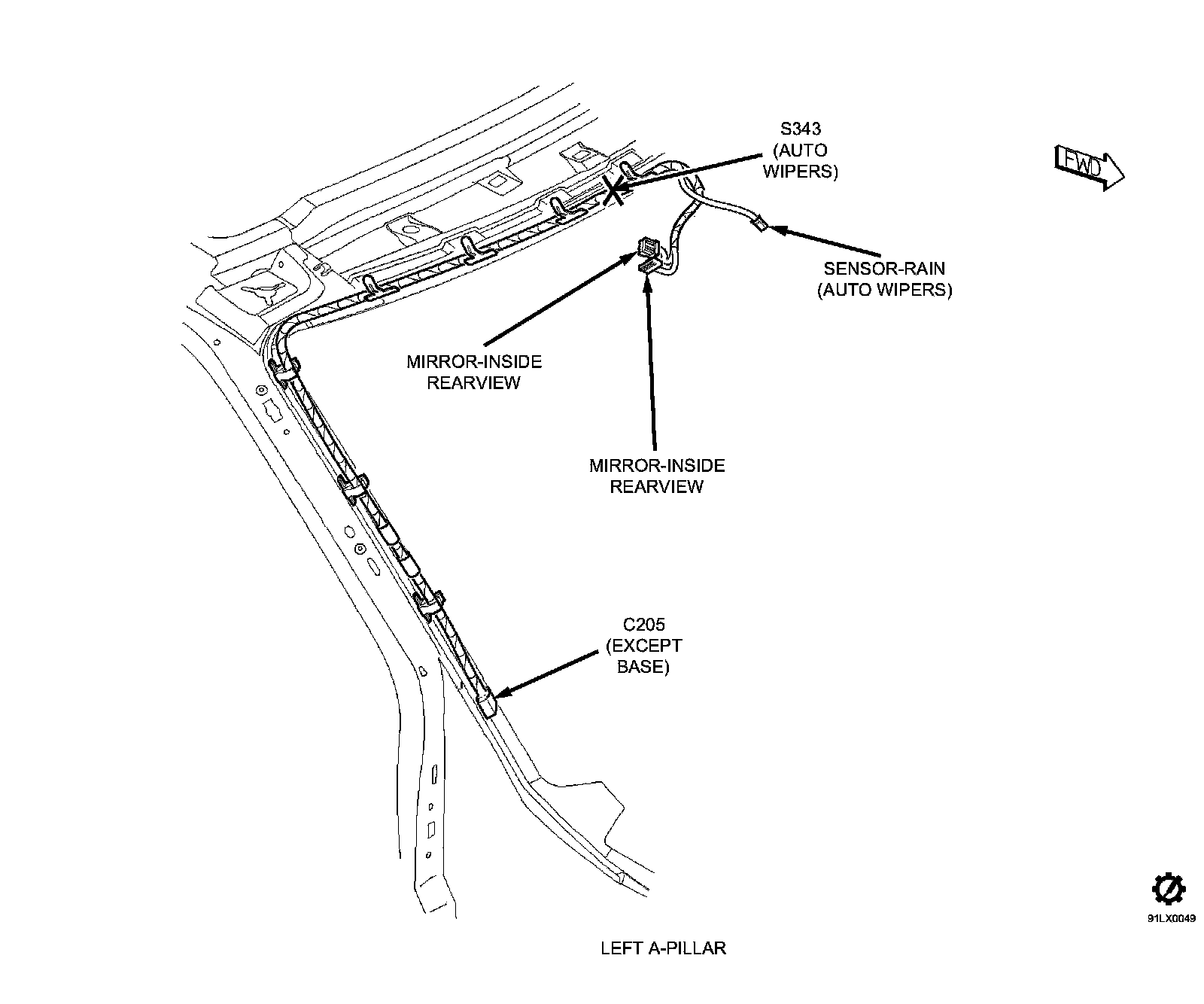 S343
(AUTO
WIPERS)

FWD

SENSOR-RAIN
(AUTO WIPERS)

MIRROR-INSIDE
REARVIEW

MIRROR-INSIDE
REARVIEW

C205
(EXCEPT
BASE)

91LX0049

LEFT A-PILLAR