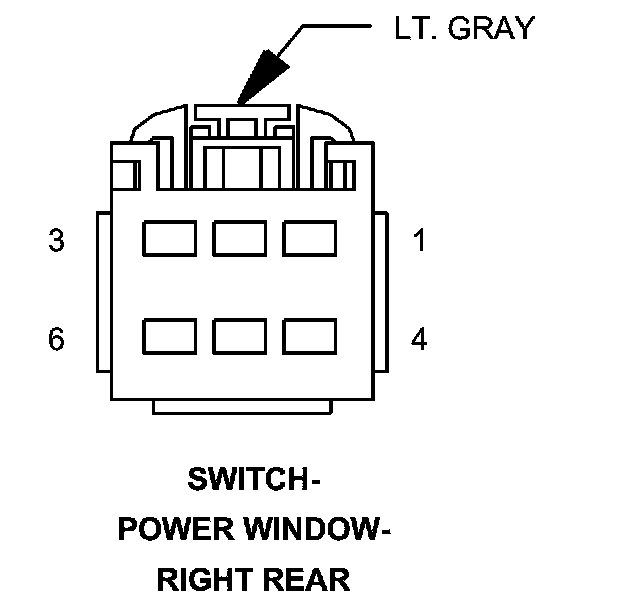 LT. GRAY

3

1

6

4

SWITCH-
POWER WINDOW-
RIGHT REAR