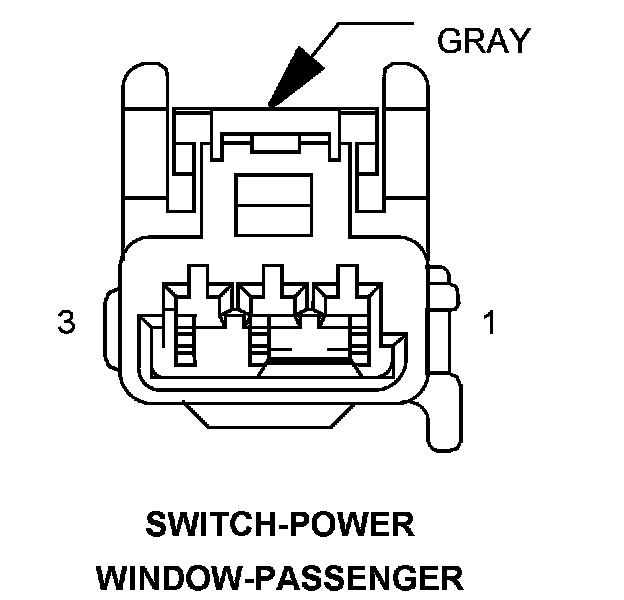 GRAY

3

1

SWITCH-POWER
WINDOW-PASSENGER