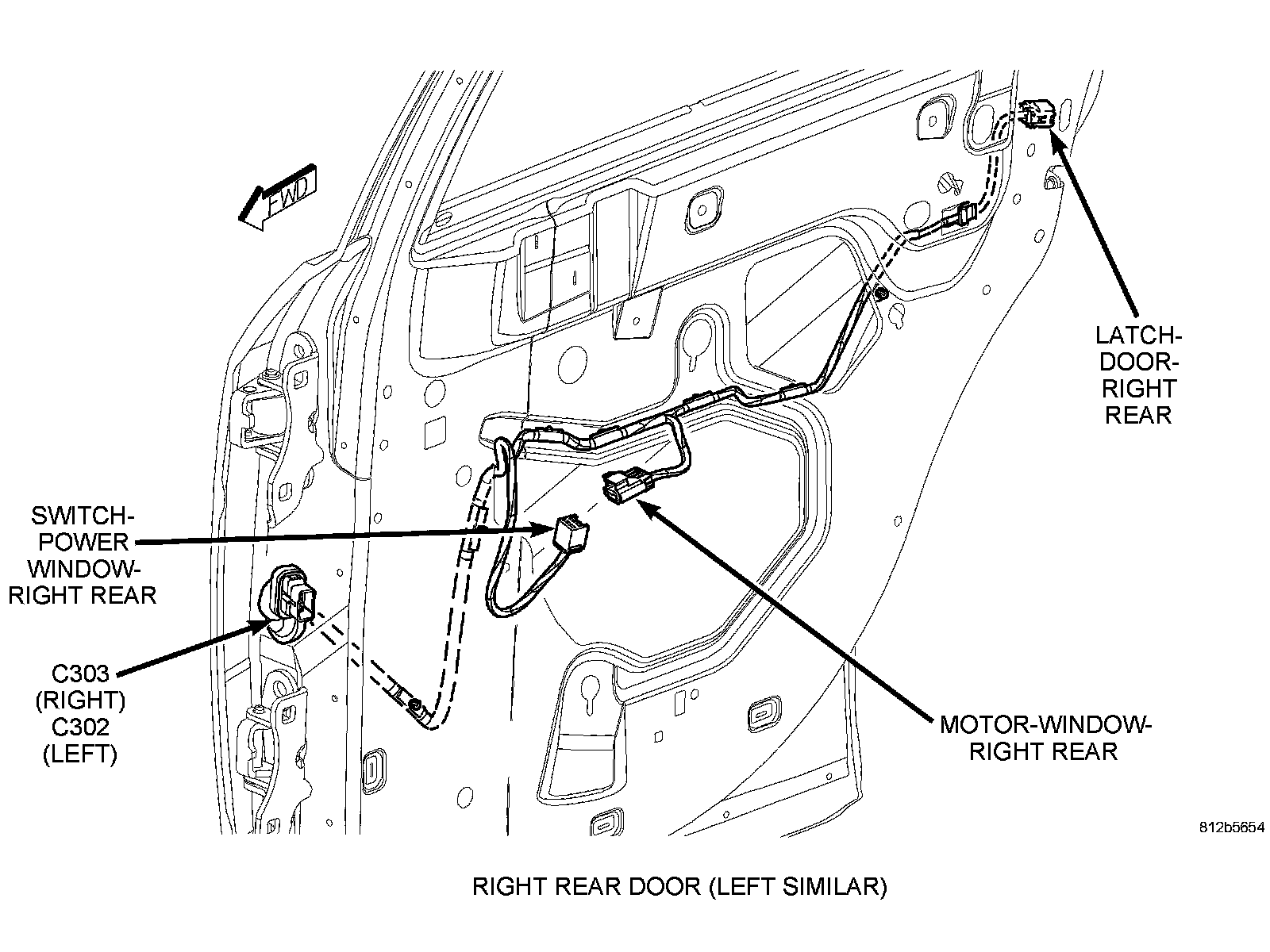 FWD

LATCH-DOOR-RIGHT REAR

SWITCH-POWER WINDOW-RIGHT REAR

C303 (RIGHT) C302 (LEFT)

MOTOR-WINDOW-RIGHT REAR

812b5654

RIGHT REAR DOOR (LEFT SIMILAR)