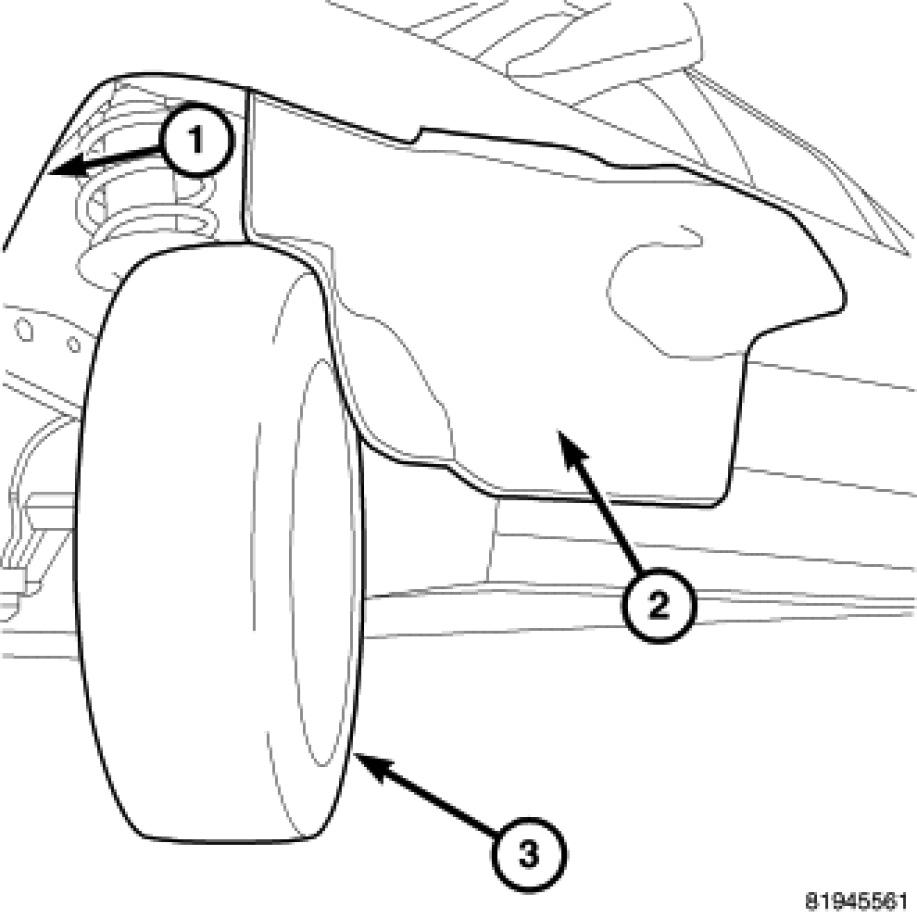 1
2
3
81945561