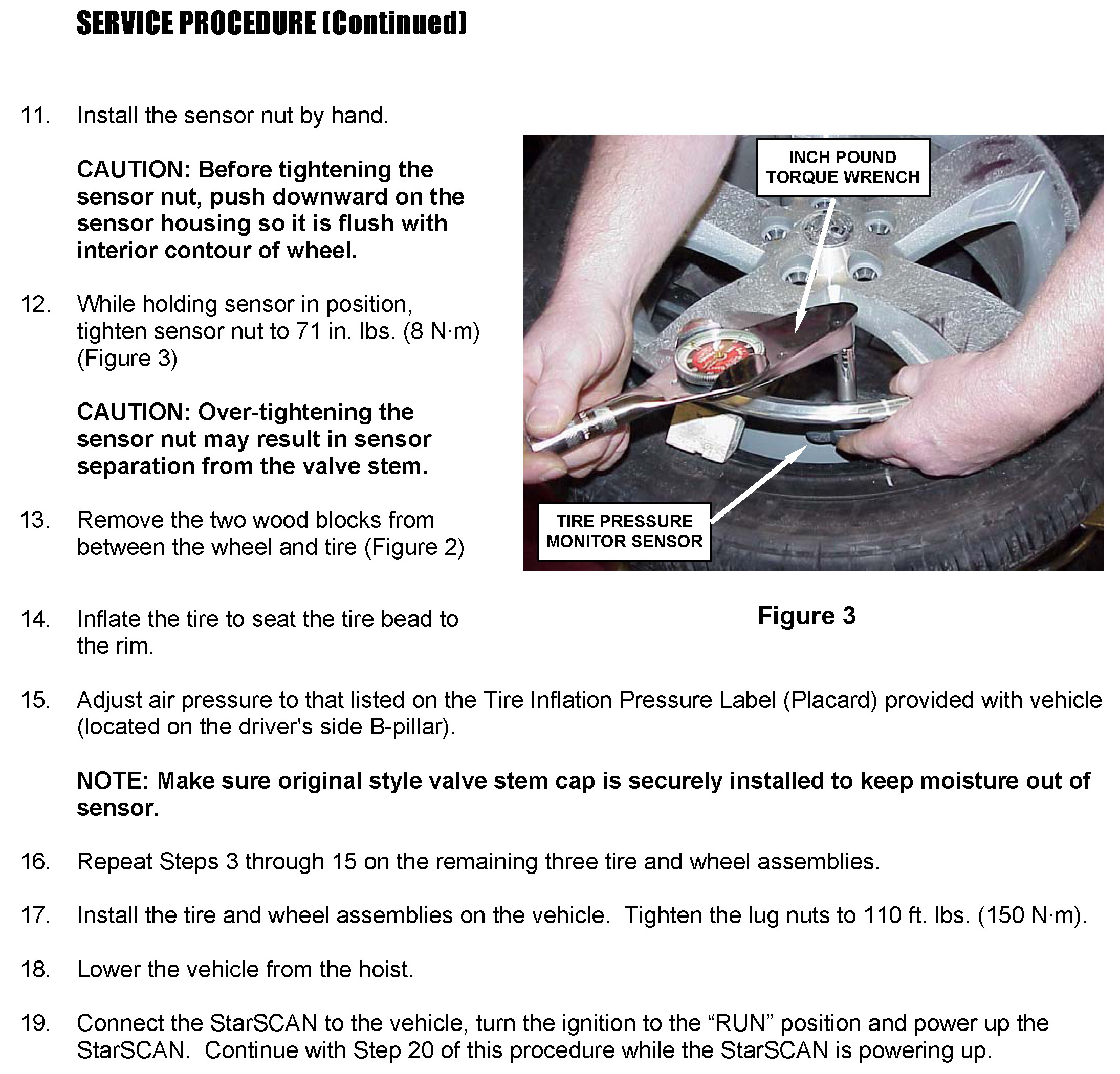 SERVICE PROCEDURE (Continued)

11. Install the sensor nut by hand.

CAUTION: Before tightening the sensor nut, push downward on the sensor housing so it is flush with interior contour of wheel.

12. While holding sensor in position, tighten sensor nut to 71 in. lbs. (8 N·m) (Figure 3)

CAUTION: Over-tightening the sensor nut may result in sensor separation from the valve stem.

13. Remove the two wood blocks from between the wheel and tire (Figure 2)

INCH POUND TORQUE WRENCH

TIRE PRESSURE MONITOR SENSOR

Figure 3

14. Inflate the tire to seat the tire bead to the rim.

15. Adjust air pressure to that listed on the Tire Inflation Pressure Label (Placard) provided with vehicle (located on the driver's side B-pillar).

NOTE: Make sure original style valve stem cap is securely installed to keep moisture out of sensor.

16. Repeat Steps 3 through 15 on the remaining three tire and wheel assemblies.

17. Install the tire and wheel assemblies on the vehicle. Tighten the lug nuts to 110 ft. lbs. (150 N·m).

18. Lower the vehicle from the hoist.

19. Connect the StarSCAN to the vehicle, turn the ignition to the “RUN” position and power up the StarSCAN. Continue with Step 20 of this procedure while the StarSCAN is powering up.