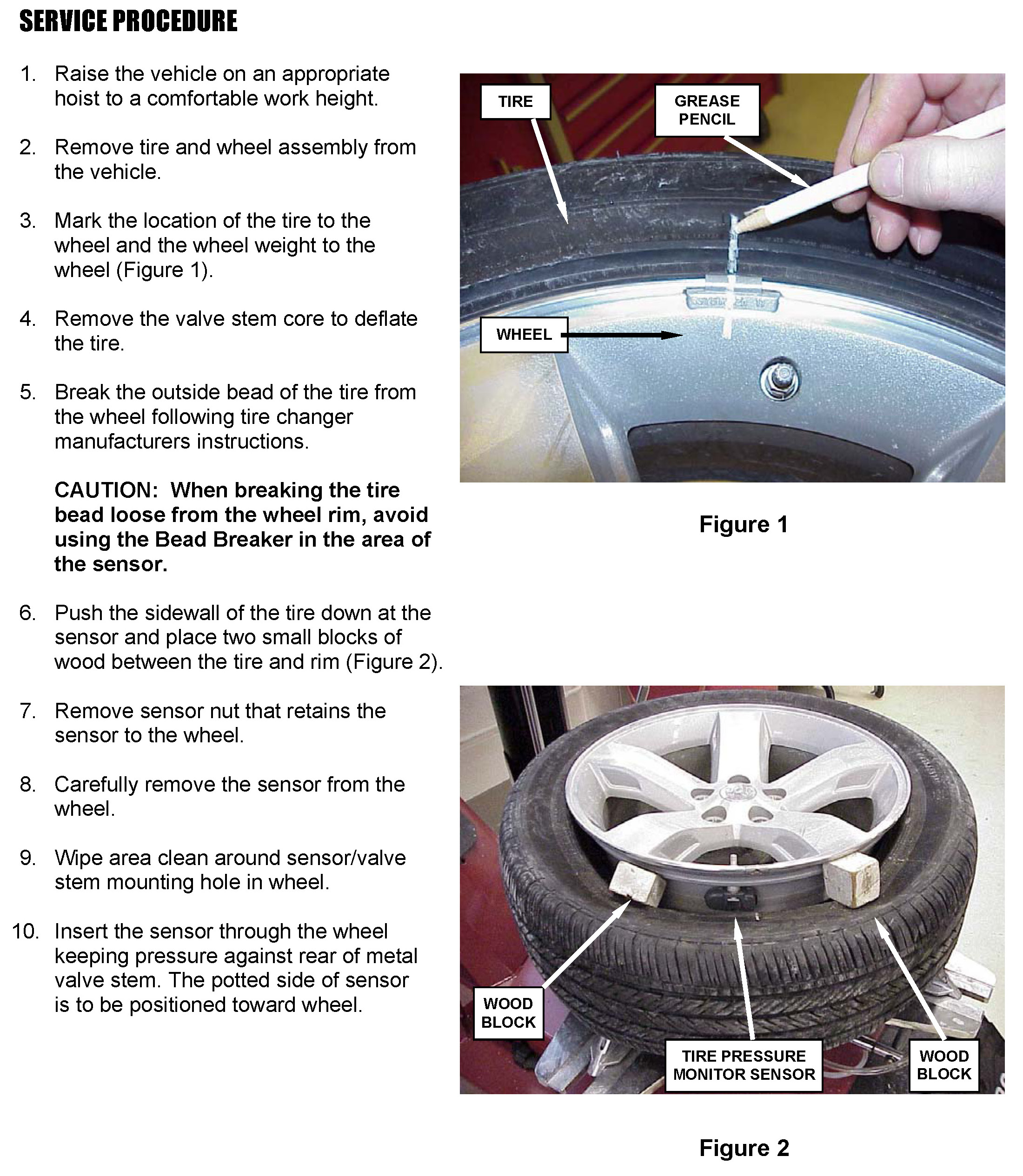 SERVICE PROCEDURE

1. Raise the vehicle on an appropriate hoist to a comfortable work height.

2. Remove tire and wheel assembly from the vehicle.

3. Mark the location of the tire to the wheel and the wheel weight to the wheel (Figure 1).

4. Remove the valve stem core to deflate the tire.

5. Break the outside bead of the tire from the wheel following tire changer manufacturers instructions.

CAUTION: When breaking the tire bead loose from the wheel rim, avoid using the Bead Breaker in the area of the sensor.

6. Push the sidewall of the tire down at the sensor and place two small blocks of wood between the tire and rim (Figure 2).

7. Remove sensor nut that retains the sensor to the wheel.

8. Carefully remove the sensor from the wheel.

9. Wipe area clean around sensor/valve stem mounting hole in wheel.

10. Insert the sensor through the wheel keeping pressure against rear of metal valve stem. The potted side of sensor is to be positioned toward wheel.

TIRE

GREASE PENCIL

WHEEL

Figure 1

WOOD BLOCK

TIRE PRESSURE MONITOR SENSOR

WOOD BLOCK

Figure 2