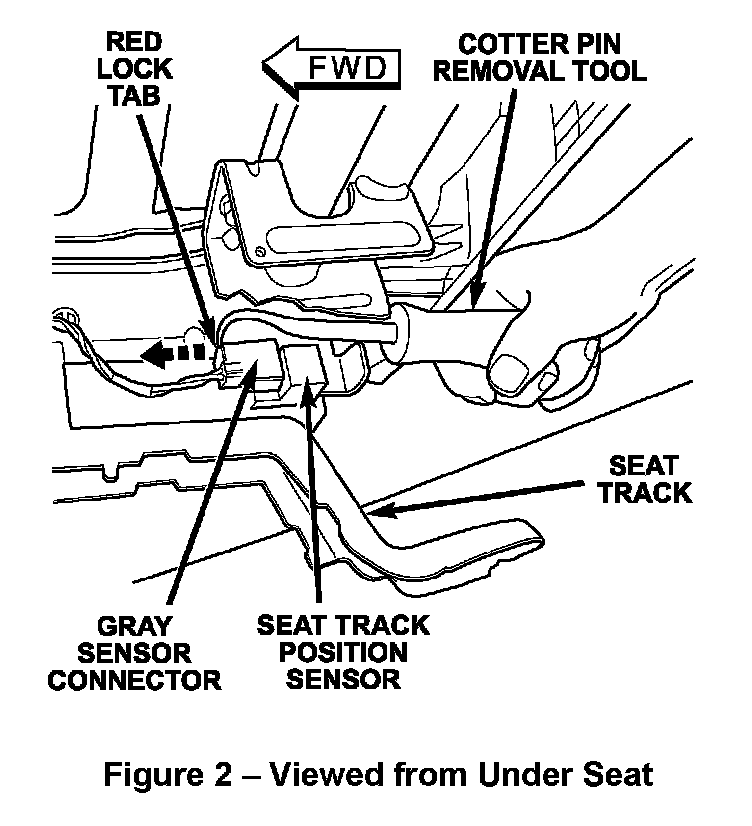 RED LOCK TAB

FWD

COTTER PIN REMOVAL TOOL

SEAT TRACK

GRAY SENSOR CONNECTOR

SEAT TRACK POSITION SENSOR

Figure 2 – Viewed from Under Seat