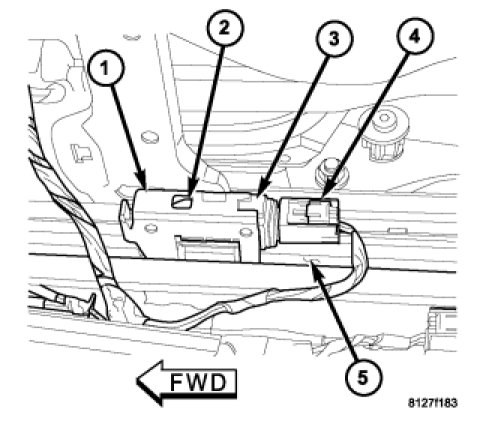 1
2
3
4
5
FWD
8127f183