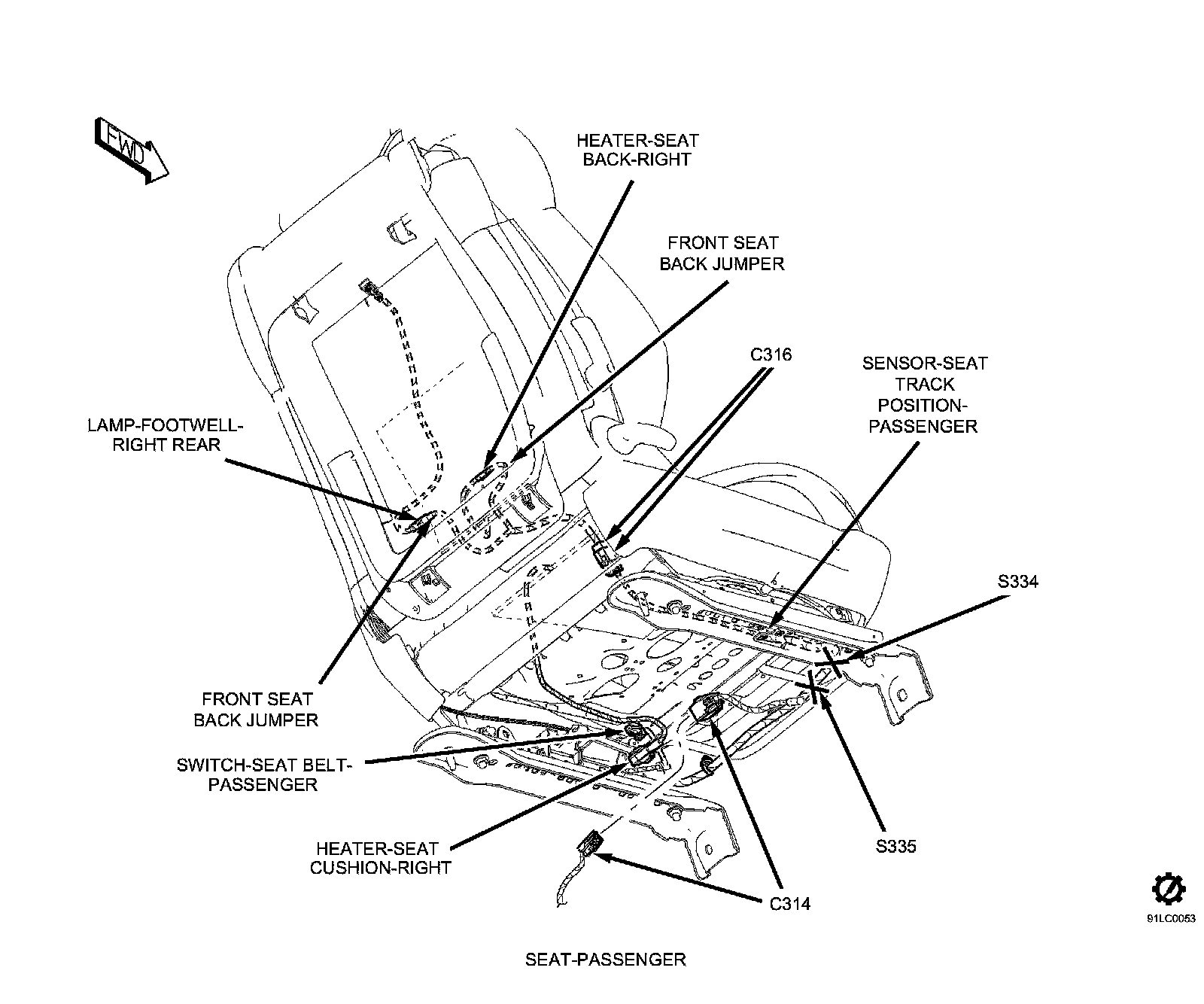 FWD

HEATER-SEAT BACK-RIGHT

FRONT SEAT BACK JUMPER

C316

SENSOR-SEAT TRACK POSITION-PASSENGER

LAMP-FOOTWELL-RIGHT REAR

S334

FRONT SEAT BACK JUMPER

SWITCH-SEAT BELT-PASSENGER

HEATER-SEAT CUSHION-RIGHT

S335

C314

91LC0053

SEAT-PASSENGER