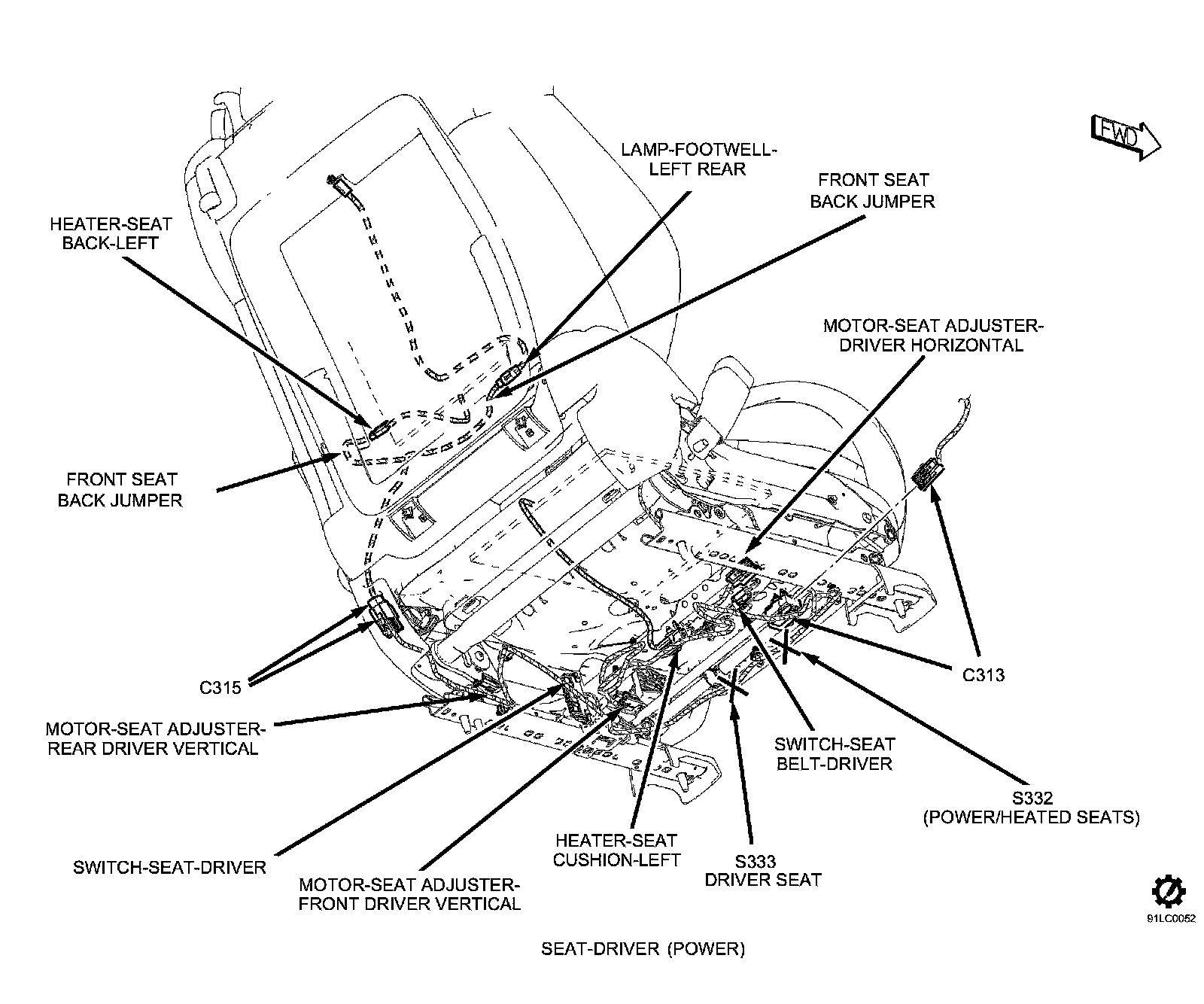 FWD

LAMP-FOOTWELL-LEFT REAR

FRONT SEAT BACK JUMPER

HEATER-SEAT BACK-LEFT

MOTOR-SEAT ADJUSTER-DRIVER HORIZONTAL

FRONT SEAT BACK JUMPER

C315

C313

MOTOR-SEAT ADJUSTER-REAR DRIVER VERTICAL

SWITCH-SEAT BELT-DRIVER

S332 (POWER/HEATED SEATS)

SWITCH-SEAT-DRIVER

HEATER-SEAT CUSHION-LEFT

S333 DRIVER SEAT

MOTOR-SEAT ADJUSTER-FRONT DRIVER VERTICAL

91LC0052

SEAT-DRIVER (POWER)