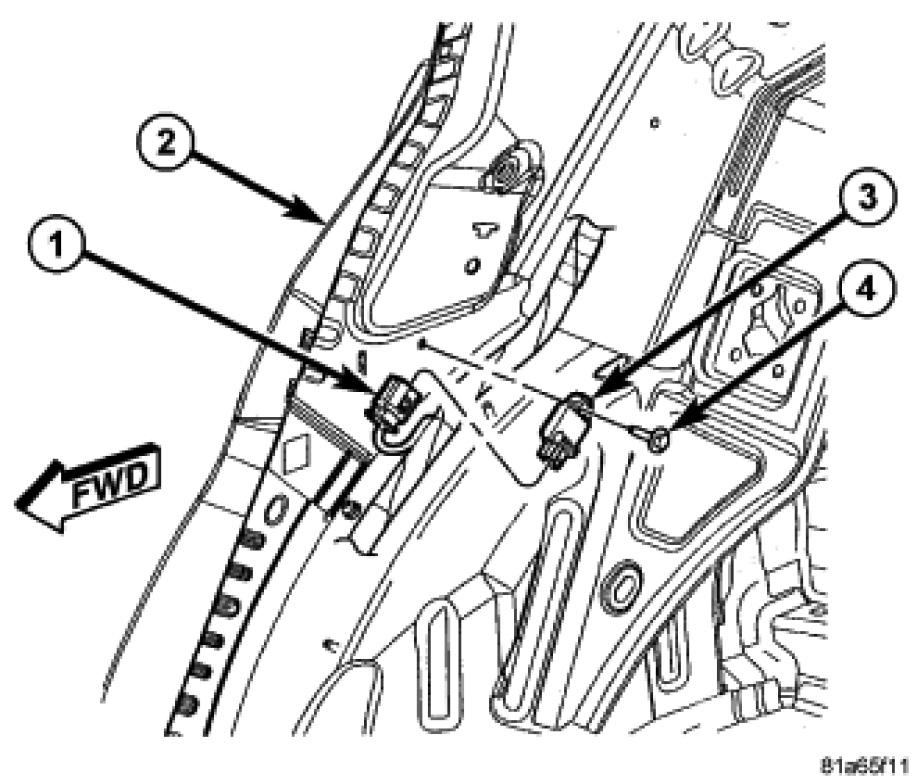 2
1
3
4
FWD
81a65f11