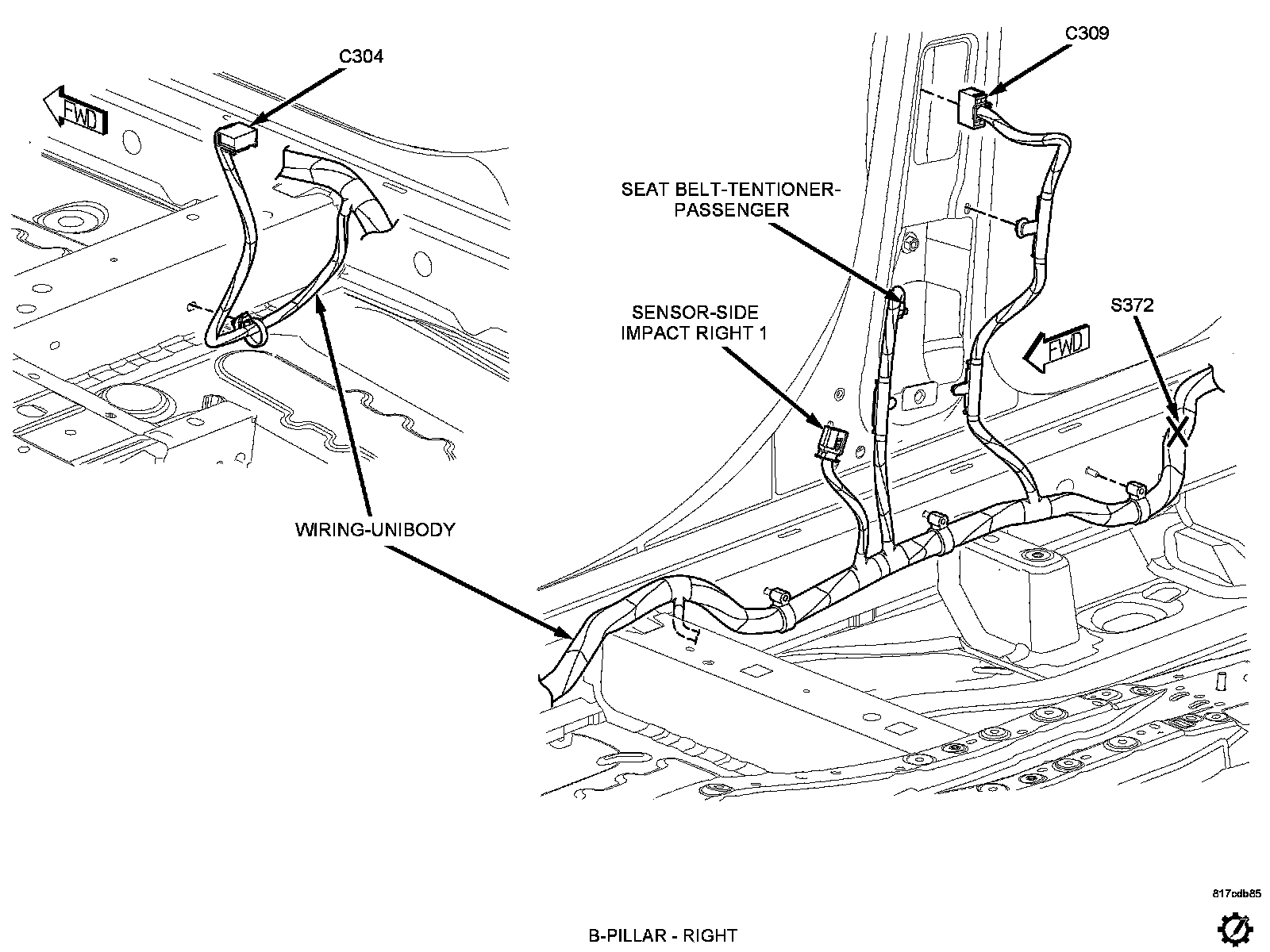 C304

FWD

C309

SEAT BELT-TENTIONER-PASSENGER

SENSOR-SIDE IMPACT RIGHT 1

S372

FWD

WIRING-UNIBODY

817cdb85

B-PILLAR - RIGHT