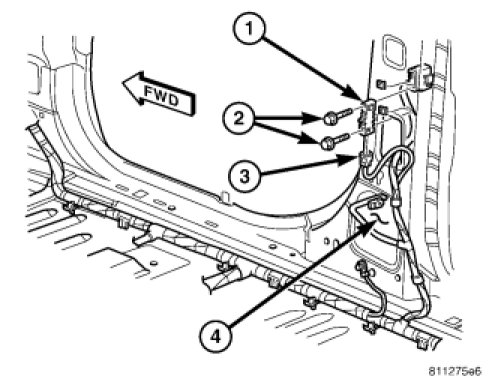 1
FWD
2
3
4
811275a6