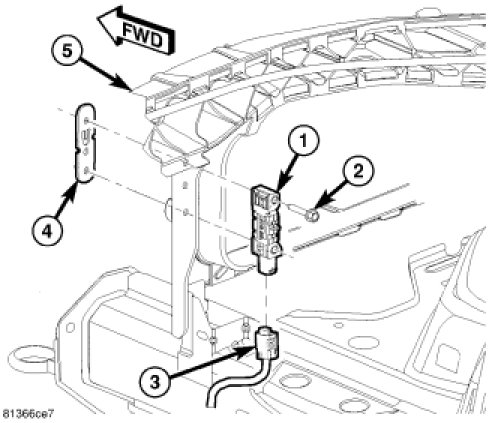 FWD
5
1
2
4
3
81366ce7