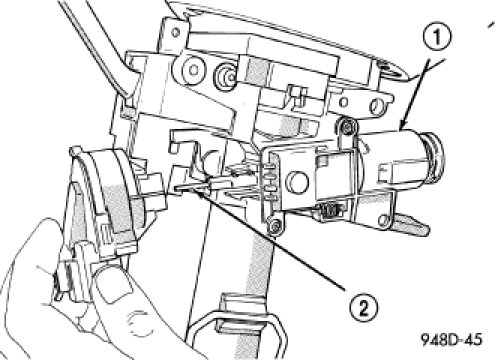 1

2

948D-45