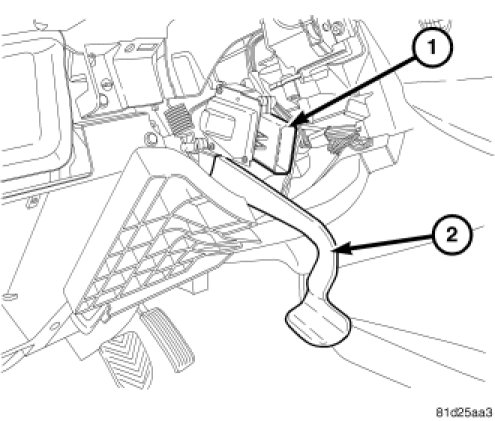 1
2
81d25aa3