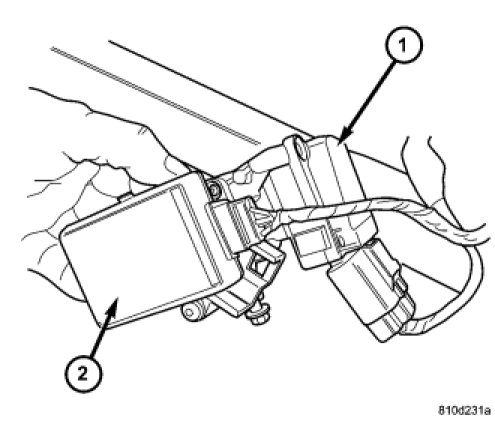 1

2

810d231a