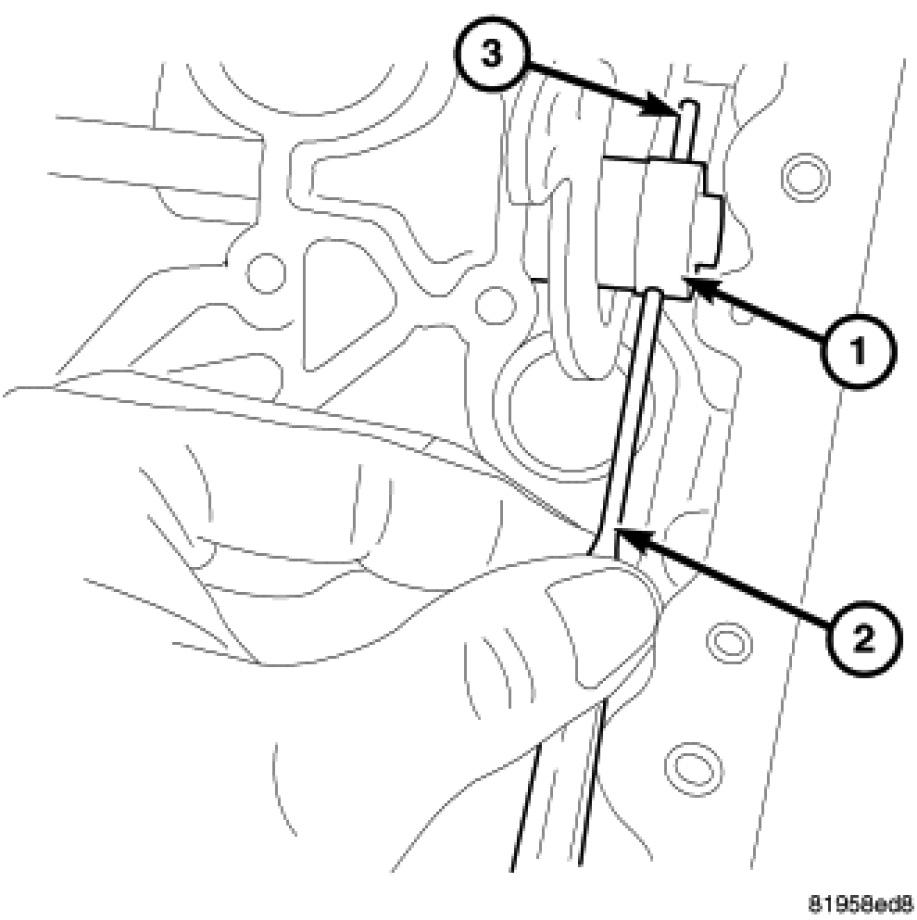 3
1
2
81958ed8