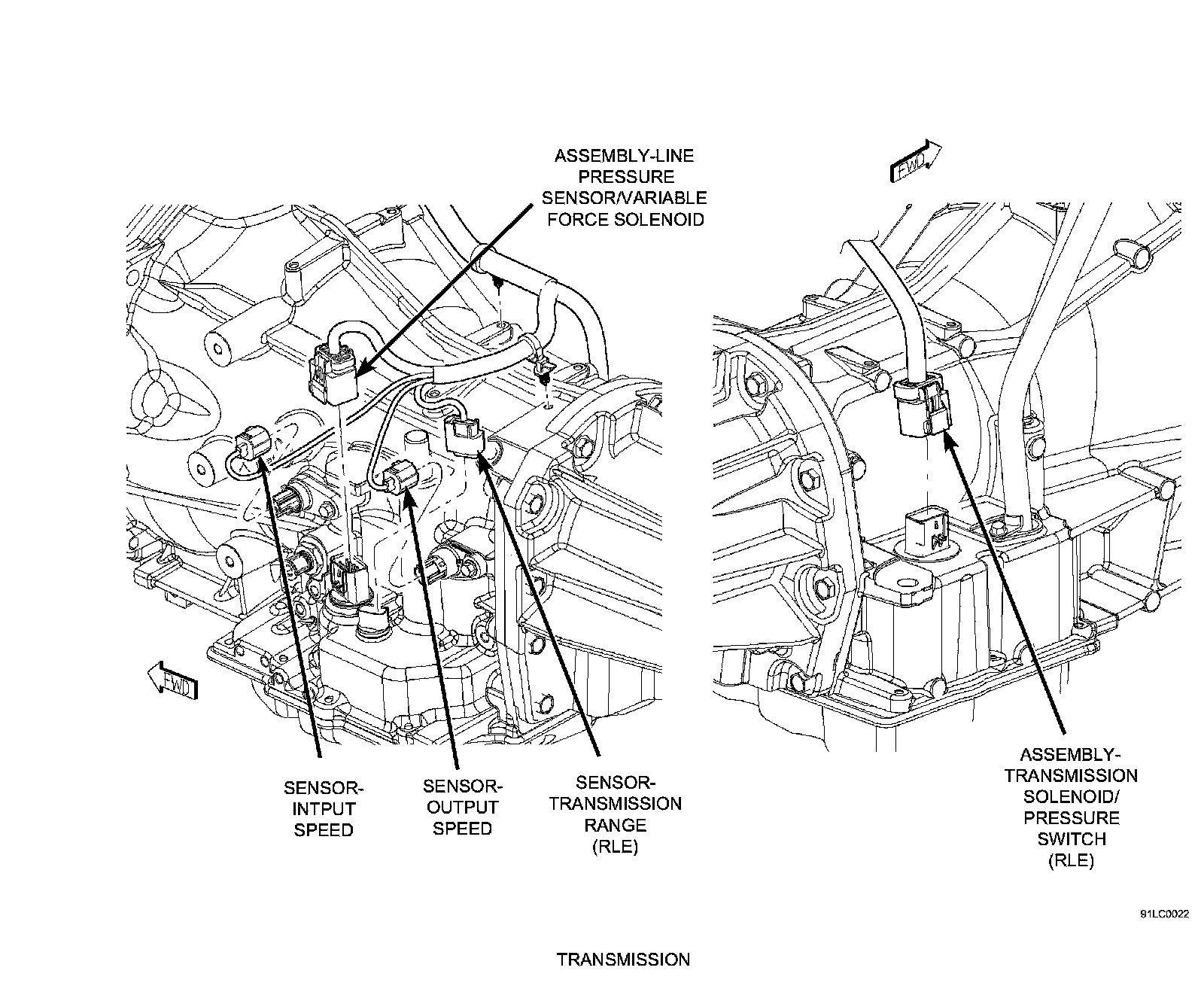 ASSEMBLY-LINE PRESSURE SENSOR/VARIABLE FORCE SOLENOID

FWD

FWD

SENSOR-INTPUT SPEED

SENSOR-OUTPUT SPEED

SENSOR-TRANSMISSION RANGE (RLE)

ASSEMBLY-TRANSMISSION SOLENOID/ PRESSURE SWITCH (RLE)

91LC0022

TRANSMISSION