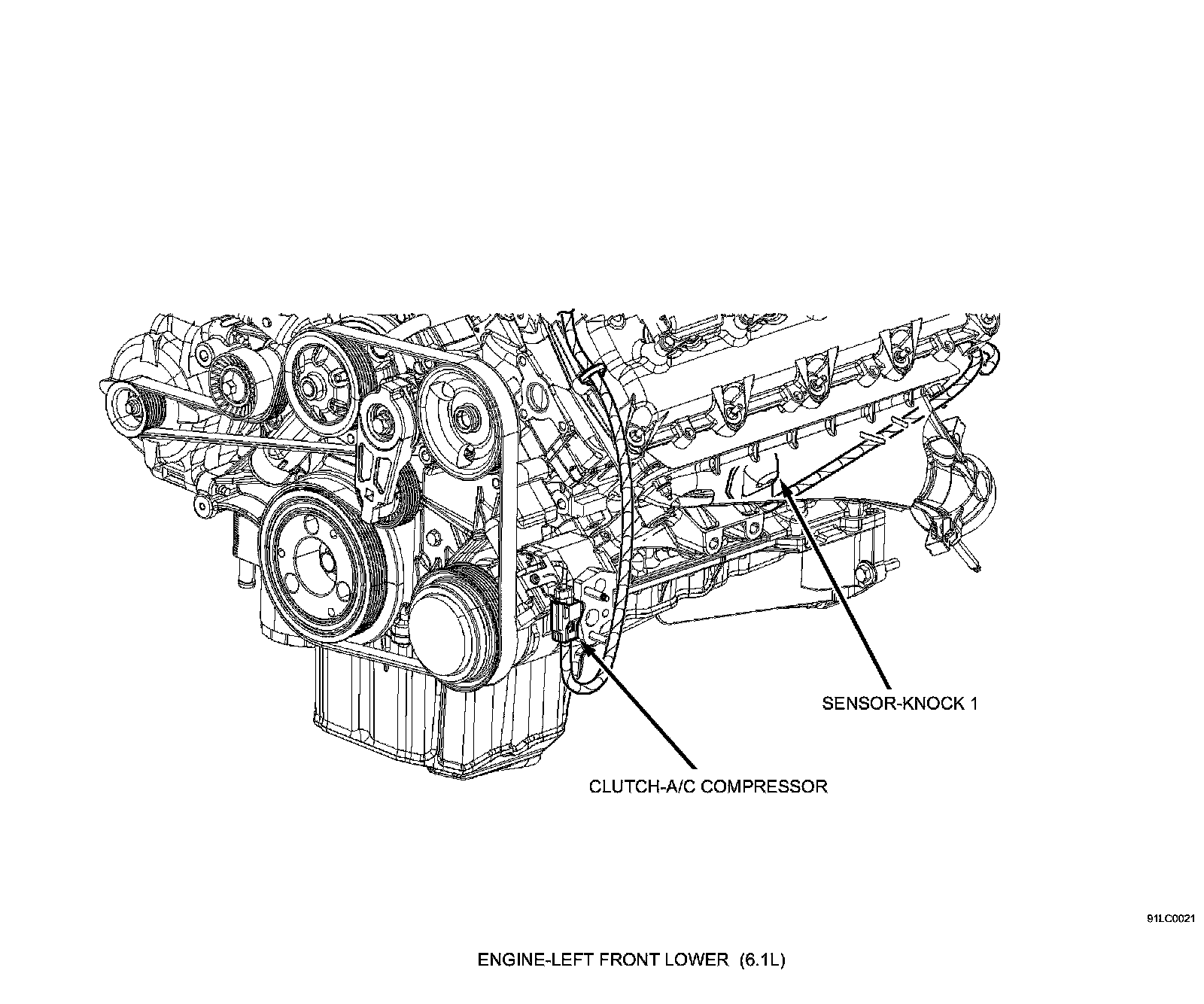 SENSOR-KNOCK 1

CLUTCH-A/C COMPRESSOR

91LC0021

ENGINE-LEFT FRONT LOWER (6.1L)