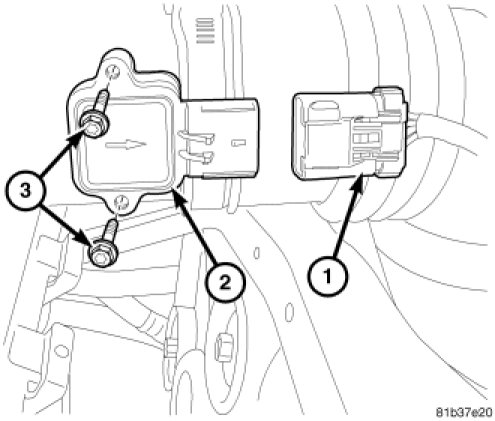 3
2
1
81b37e20