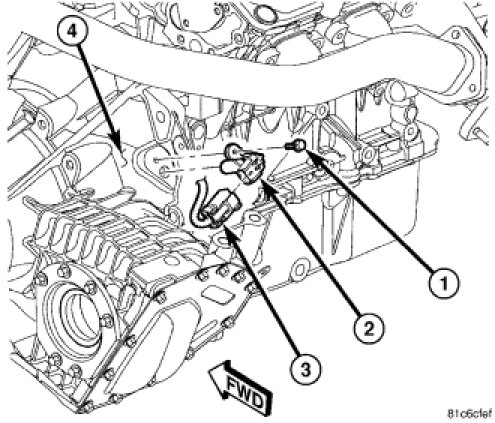 4
1
2
3
FWD
81c6cfaf