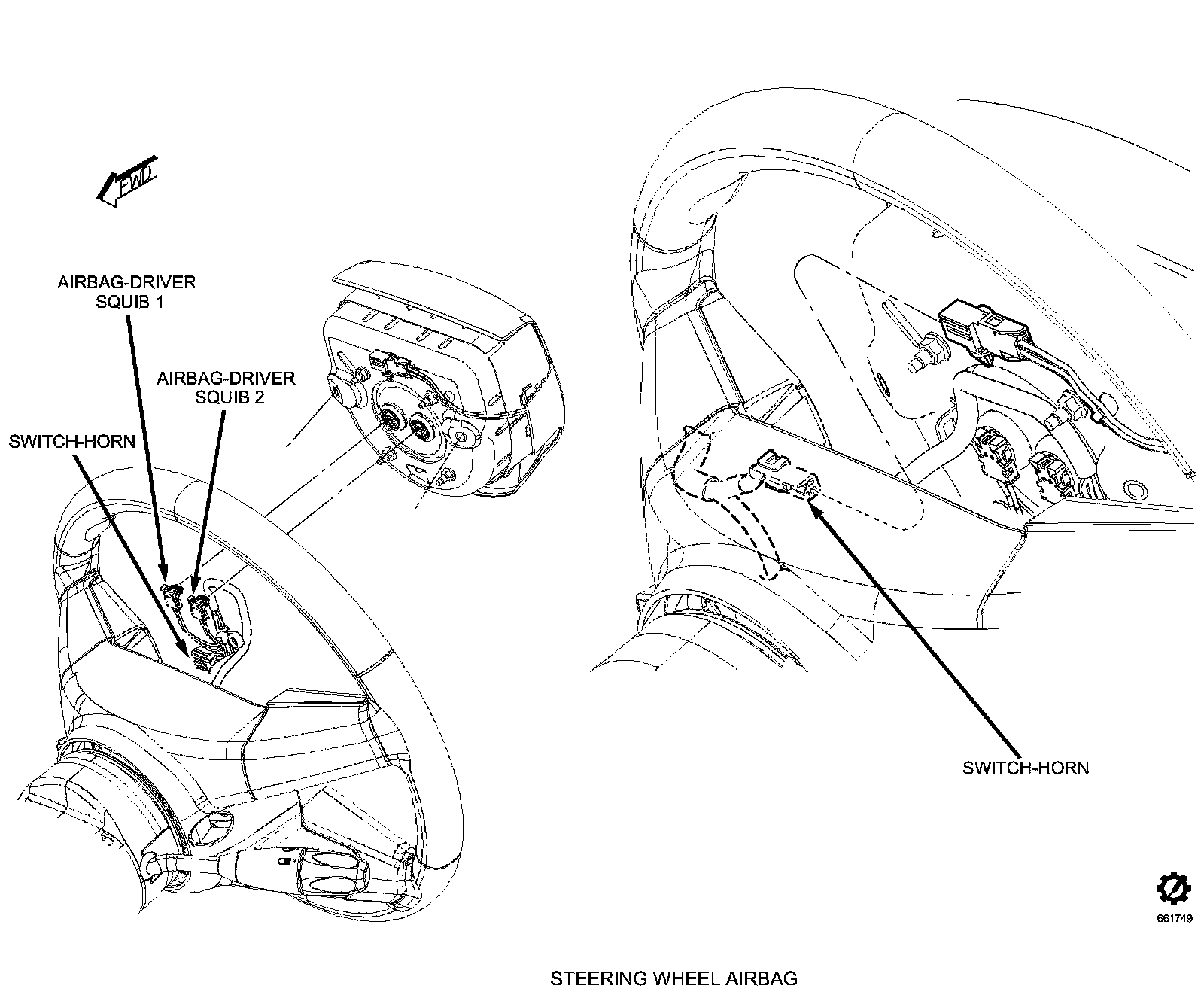 FWD

AIRBAG-DRIVER SQUIB 1

AIRBAG-DRIVER SQUIB 2

SWITCH-HORN

SWITCH-HORN

661749

STEERING WHEEL AIRBAG