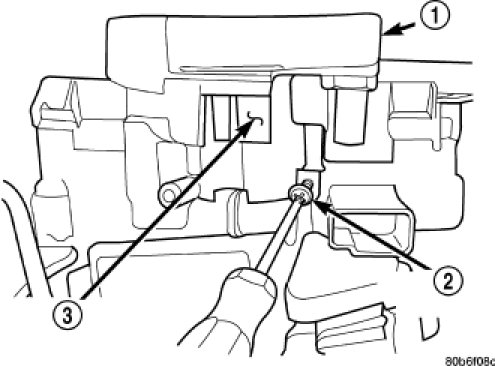 1

2

3

80b6f08c