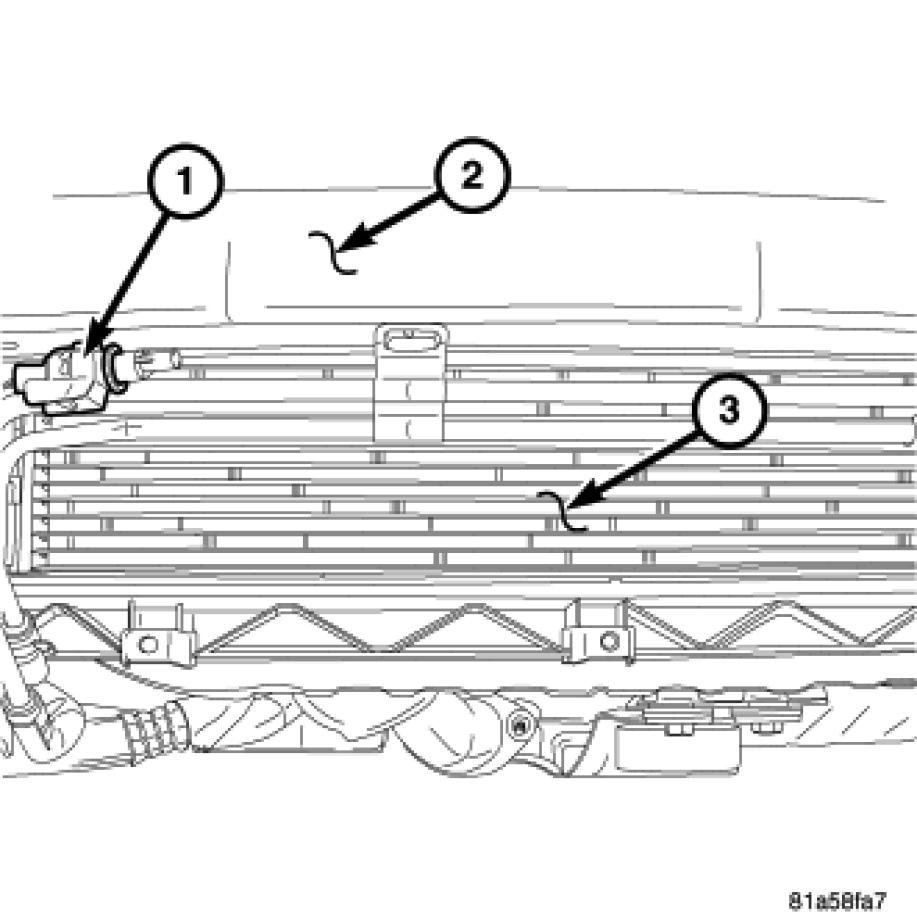 1
2
3
81a58fa7