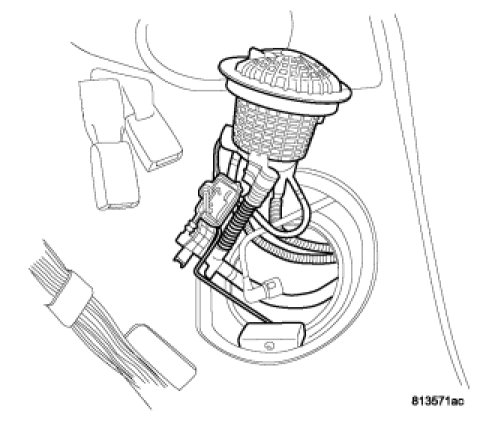 813571ac